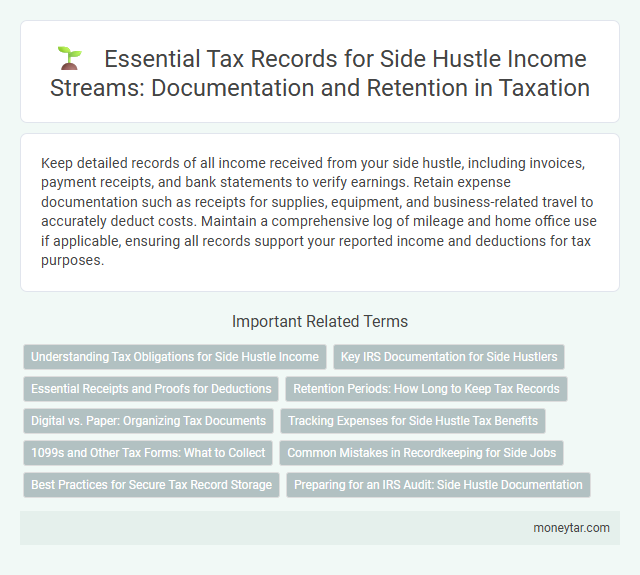 Essential Tax Records for Side Hustle Income Streams: Documentation and Retention in Taxation

Keep detailed records of all income received from your side hustle, including invoices, payment receipts, and bank statements to verify earnings. Retain expense documentation such as receipts for supplies, equipment, and business-related travel to accurately deduct costs. Maintain a comprehensive log of mileage and home office use if applicable, ensuring all records support your reported income and deductions for tax purposes.

Important Related Terms

Understanding Tax Obligations for Side Hustle Income

Key IRS Documentation for Side Hustlers

Essential Receipts and Proofs for Deductions

Retention Periods: How Long to Keep Tax Records

Digital vs. Paper: Organizing Tax Documents

Tracking Expenses for Side Hustle Tax Benefits

1099s and Other Tax Forms: What to Collect

Common Mistakes in Recordkeeping for Side Jobs

Best Practices for Secure Tax Record Storage

Preparing for an IRS Audit: Side Hustle Documentation

moneytar.com