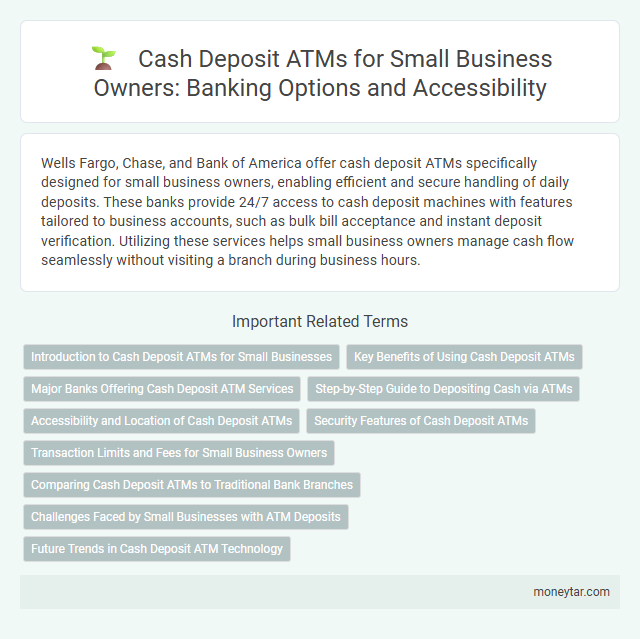 Cash Deposit ATMs for Small Business Owners: Banking Options and Accessibility

Wells Fargo, Chase, and Bank of America offer cash deposit ATMs specifically designed for small business owners, enabling efficient and secure handling of daily deposits. These banks provide 24/7 access to cash deposit machines with features tailored to business accounts, such as bulk bill acceptance and instant deposit verification. Utilizing these services helps small business owners manage cash flow seamlessly without visiting a branch during business hours.

Important Related Terms

Introduction to Cash Deposit ATMs for Small Businesses

Key Benefits of Using Cash Deposit ATMs

Major Banks Offering Cash Deposit ATM Services

Step-by-Step Guide to Depositing Cash via ATMs

Accessibility and Location of Cash Deposit ATMs

Security Features of Cash Deposit ATMs

Transaction Limits and Fees for Small Business Owners

Comparing Cash Deposit ATMs to Traditional Bank Branches

Challenges Faced by Small Businesses with ATM Deposits

Future Trends in Cash Deposit ATM Technology

moneytar.com