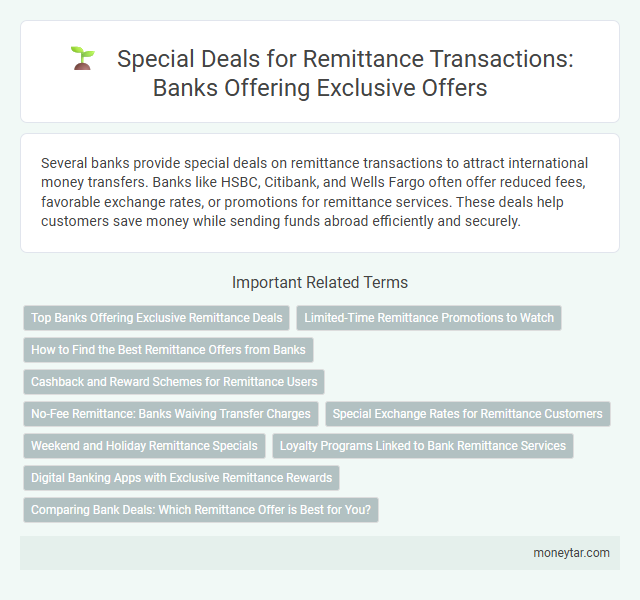 Special Deals for Remittance Transactions: Banks Offering Exclusive Offers

Several banks provide special deals on remittance transactions to attract international money transfers. Banks like HSBC, Citibank, and Wells Fargo often offer reduced fees, favorable exchange rates, or promotions for remittance services. These deals help customers save money while sending funds abroad efficiently and securely.

Important Related Terms

Top Banks Offering Exclusive Remittance Deals

Limited-Time Remittance Promotions to Watch

How to Find the Best Remittance Offers from Banks

Cashback and Reward Schemes for Remittance Users

No-Fee Remittance: Banks Waiving Transfer Charges

Special Exchange Rates for Remittance Customers

Weekend and Holiday Remittance Specials

Loyalty Programs Linked to Bank Remittance Services

Digital Banking Apps with Exclusive Remittance Rewards

Comparing Bank Deals: Which Remittance Offer is Best for You?

moneytar.com