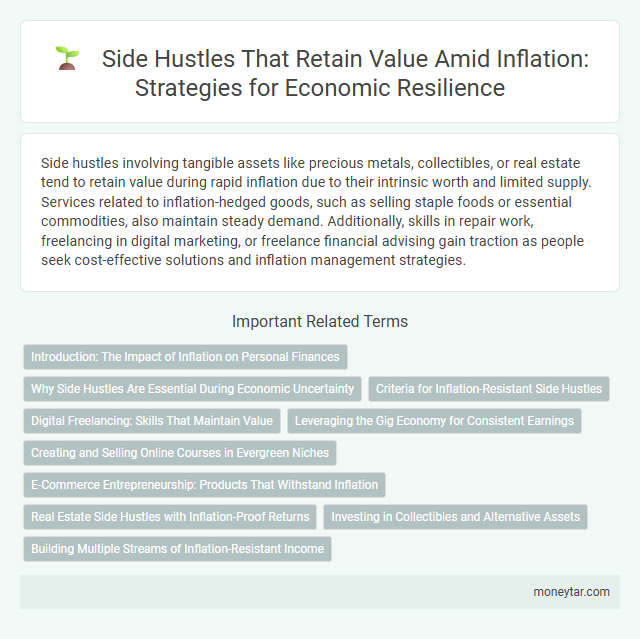 Side Hustles That Retain Value Amid Inflation: Strategies for Economic Resilience

Side hustles involving tangible assets like precious metals, collectibles, or real estate tend to retain value during rapid inflation due to their intrinsic worth and limited supply. Services related to inflation-hedged goods, such as selling staple foods or essential commodities, also maintain steady demand. Additionally, skills in repair work, freelancing in digital marketing, or freelance financial advising gain traction as people seek cost-effective solutions and inflation management strategies.

Important Related Terms

Introduction: The Impact of Inflation on Personal Finances

Why Side Hustles Are Essential During Economic Uncertainty

Criteria for Inflation-Resistant Side Hustles

Digital Freelancing: Skills That Maintain Value

Leveraging the Gig Economy for Consistent Earnings

Creating and Selling Online Courses in Evergreen Niches

E-Commerce Entrepreneurship: Products That Withstand Inflation

Real Estate Side Hustles with Inflation-Proof Returns

Investing in Collectibles and Alternative Assets

Building Multiple Streams of Inflation-Resistant Income

moneytar.com