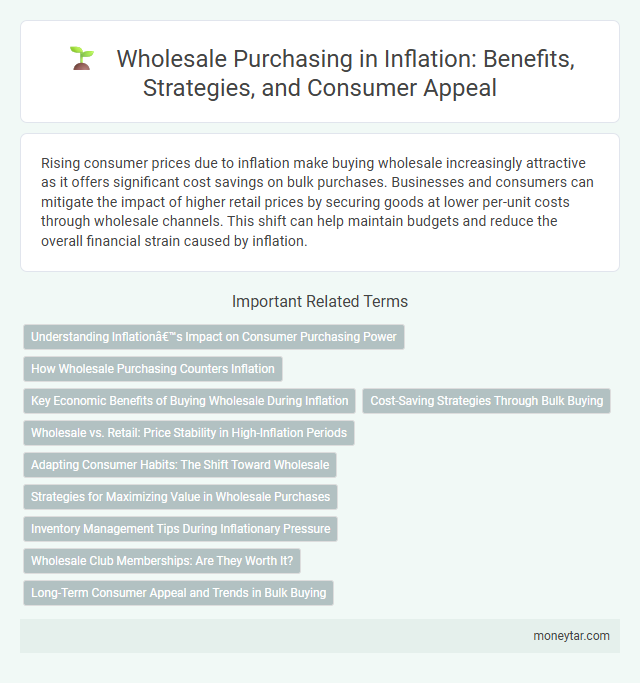 Wholesale Purchasing in Inflation: Benefits, Strategies, and Consumer Appeal

Rising consumer prices due to inflation make buying wholesale increasingly attractive as it offers significant cost savings on bulk purchases. Businesses and consumers can mitigate the impact of higher retail prices by securing goods at lower per-unit costs through wholesale channels. This shift can help maintain budgets and reduce the overall financial strain caused by inflation.

Important Related Terms

Understanding Inflationâ€™s Impact on Consumer Purchasing Power

How Wholesale Purchasing Counters Inflation

Key Economic Benefits of Buying Wholesale During Inflation

Cost-Saving Strategies Through Bulk Buying

Wholesale vs. Retail: Price Stability in High-Inflation Periods

Adapting Consumer Habits: The Shift Toward Wholesale

Strategies for Maximizing Value in Wholesale Purchases

Inventory Management Tips During Inflationary Pressure

Wholesale Club Memberships: Are They Worth It?

Long-Term Consumer Appeal and Trends in Bulk Buying

moneytar.com