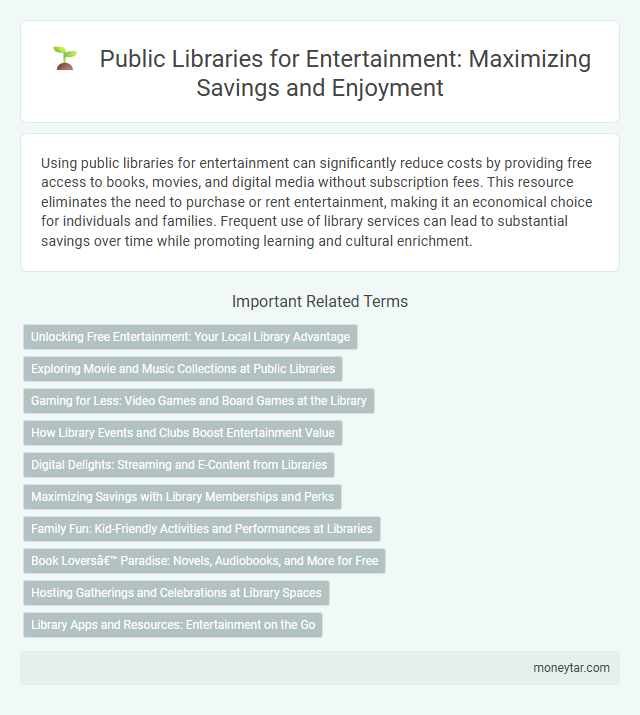 Public Libraries for Entertainment: Maximizing Savings and Enjoyment

Using public libraries for entertainment can significantly reduce costs by providing free access to books, movies, and digital media without subscription fees. This resource eliminates the need to purchase or rent entertainment, making it an economical choice for individuals and families. Frequent use of library services can lead to substantial savings over time while promoting learning and cultural enrichment.

Important Related Terms

Unlocking Free Entertainment: Your Local Library Advantage

Exploring Movie and Music Collections at Public Libraries

Gaming for Less: Video Games and Board Games at the Library

How Library Events and Clubs Boost Entertainment Value

Digital Delights: Streaming and E-Content from Libraries

Maximizing Savings with Library Memberships and Perks

Family Fun: Kid-Friendly Activities and Performances at Libraries

Book Loversâ€™ Paradise: Novels, Audiobooks, and More for Free

Hosting Gatherings and Celebrations at Library Spaces

Library Apps and Resources: Entertainment on the Go

moneytar.com